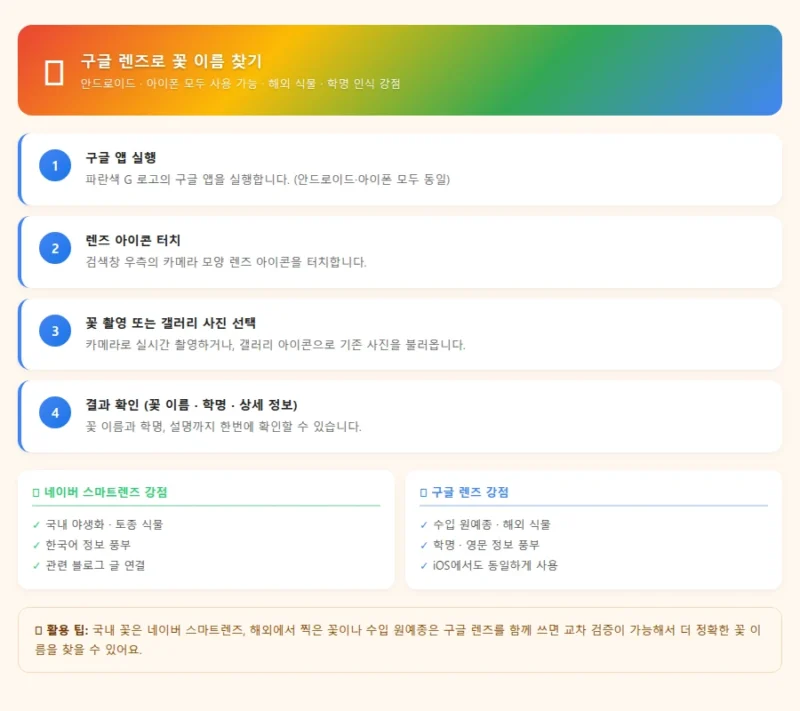 구글 렌즈로 꽃 이름 찾기
안드로이드 · 아이폰 모두 사용 가능 · 해외 식물 · 학명 인식 강점

1
구글 앱 실행
파란색 G 로고의 구글 앱을 실행합니다. (안드로이드·아이폰 모두 동일)

2
렌즈 아이콘 터치
검색창 우측의 카메라 모양 렌즈 아이콘을 터치합니다.

3
꽃 촬영 또는 갤러리 사진 선택
카메라로 실시간 촬영하거나, 갤러리 아이콘으로 기존 사진을 불러옵니다.

4
결과 확인 (꽃 이름 · 학명 · 상세 정보)
꽃 이름과 학명, 설명까지 한번에 확인할 수 있습니다.

네이버 스마트렌즈 강점
✓ 국내 야생화 · 토종 식물
✓ 한국어 정보 풍부
✓ 관련 블로그 글 연결

구글 렌즈 강점
✓ 수입 원예종 · 해외 식물
✓ 학명 · 영문 정보 풍부
✓ iOS에서도 동일하게 사용

활용 팁: 국내 꽃은 네이버 스마트렌즈, 해외에서 찍은 꽃이나 수입 원예종은 구글 렌즈를 함께 쓰면 교차 검증이 가능해서 더 정확한 꽃 이름을 찾을 수 있어요.